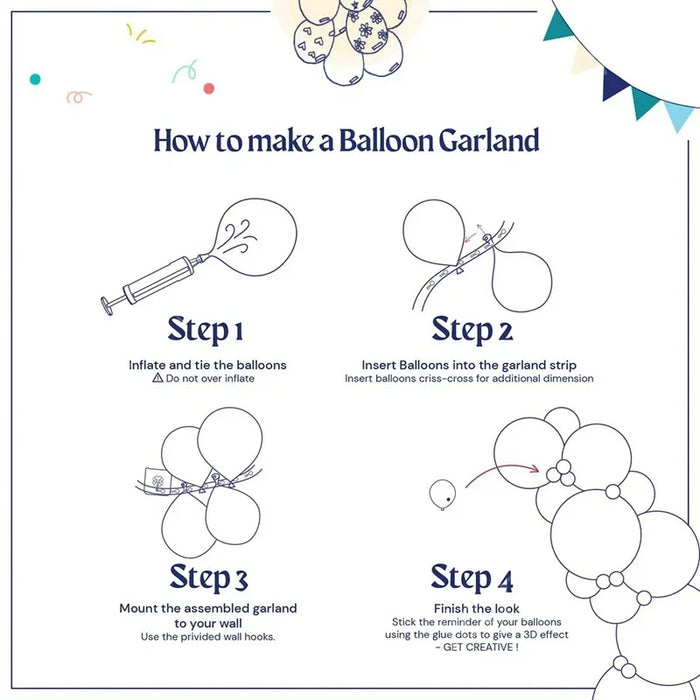 How to make a Balloon Garland

Step 1

Inflate and tie the balloons
⚠ Do not over inflate

Step 2

Insert Balloons into the garland strip
Insert balloons criss-cross for additional dimension

Step 3

Mount the assembled garland to your wall
Use the privided wall hooks.

Step 4

Finish the look
Stick the reminder of your balloons using the glue dots to give a 3D effect - GET CREATIVE !