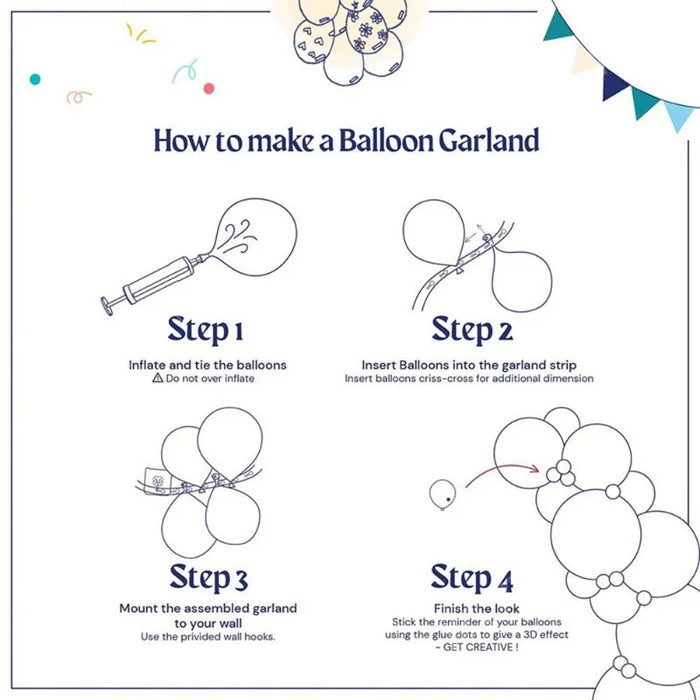 How to make a Balloon Garland

Step 1

Inflate and tie the balloons
⚠ Do not over inflate

Step 2

Insert Balloons into the garland strip
Insert balloons criss-cross for additional dimension

Step 3

Mount the assembled garland to your wall
Use the privided wall hooks.

Step 4

Finish the look
Stick the reminder of your balloons using the glue dots to give a 3D effect - GET CREATIVE !