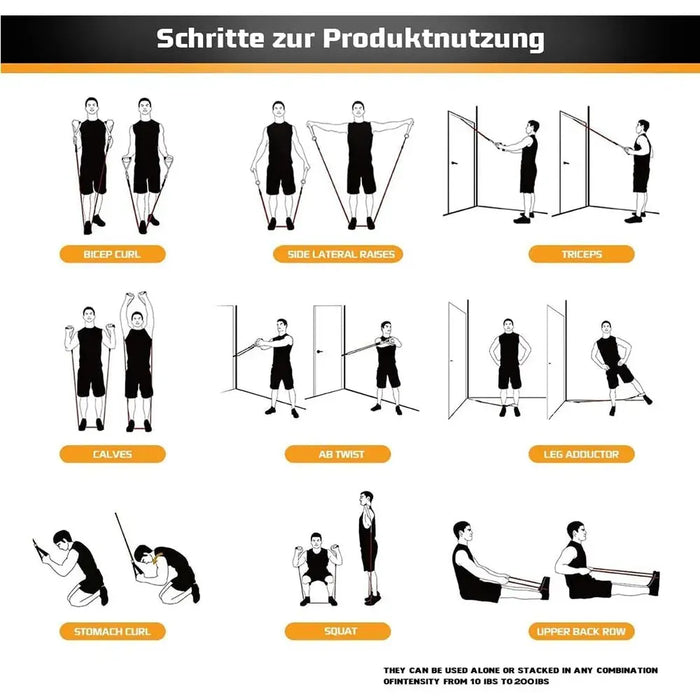 Schritte zur Produktnutzung

BICEP CURL

SIDE LATERAL RAISES

TRICEPS

CALVES

AB TWIST

LEG ADDUCTOR

STOMACH CURL

SQUAT

UPPER BACK ROW

THEY CAN BE USED ALONE OR STACKED IN ANY COMBINATION OFINTENSITY FROM 10 IBS TO 200IBS