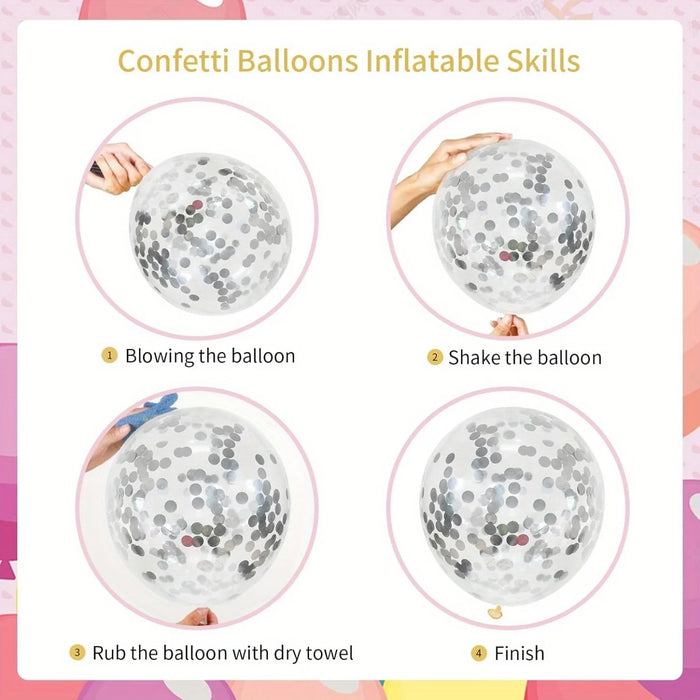 Confetti Balloons Inflatable Skills

1 Blowing the balloon

2 Shake the balloon

3 Rub the balloon with dry towel

4 Finish