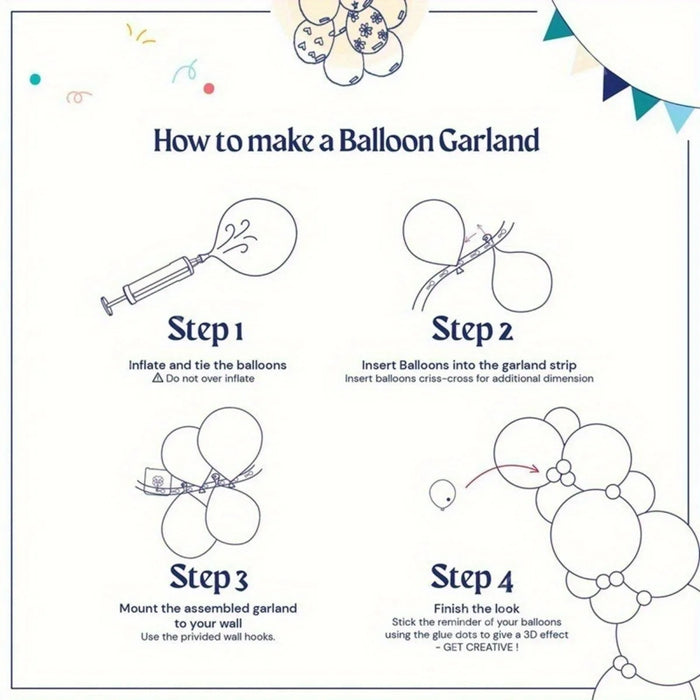 How to make a Balloon Garland

Step 1

Inflate and tie the balloons
⚠ Do not over inflate

Step 2

Insert Balloons into the garland strip
Insert balloons criss-cross for additional dimension

Step 3

Mount the assembled garland to your wall
Use the privided wall hooks.

Step 4

Finish the look
Stick the reminder of your balloons using the glue dots to give a 3D effect - GET CREATIVE !