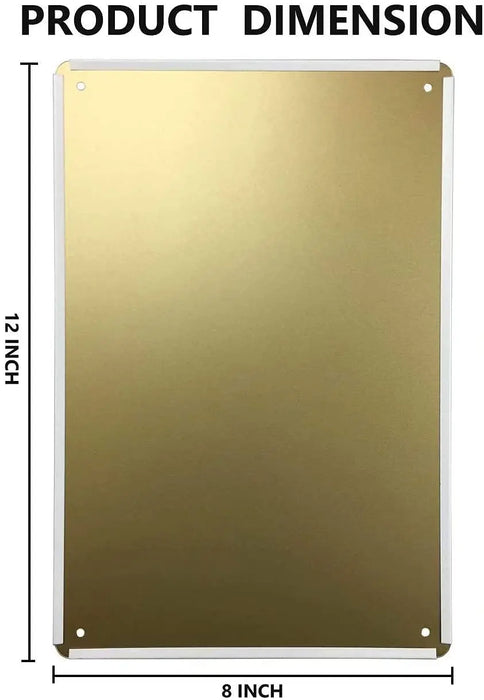 PRODUCT DIMENSION

12 INCH

8 INCH