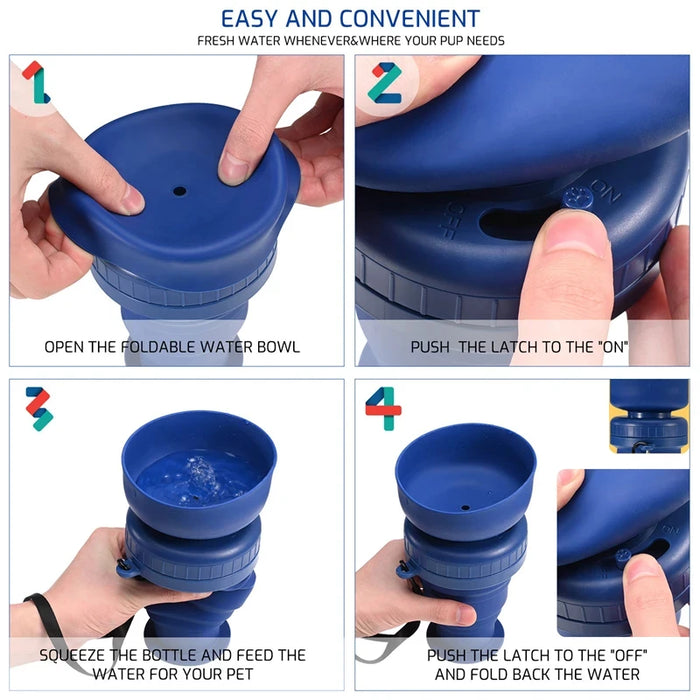 EASY AND CONVENIENT

FRESH WATER WHENEVER&WHERE YOUR PUP NEEDS

1

OPEN THE FOLDABLE WATER BOWL

2

OFF

ON

PUSH THE LATCH TO THE "ON"

3

SQUEEZE THE BOTTLE AND FEED THE WATER FOR YOUR PET

4

ON

PUSH THE LATCH TO THE "OFF" AND FOLD BACK THE WATER