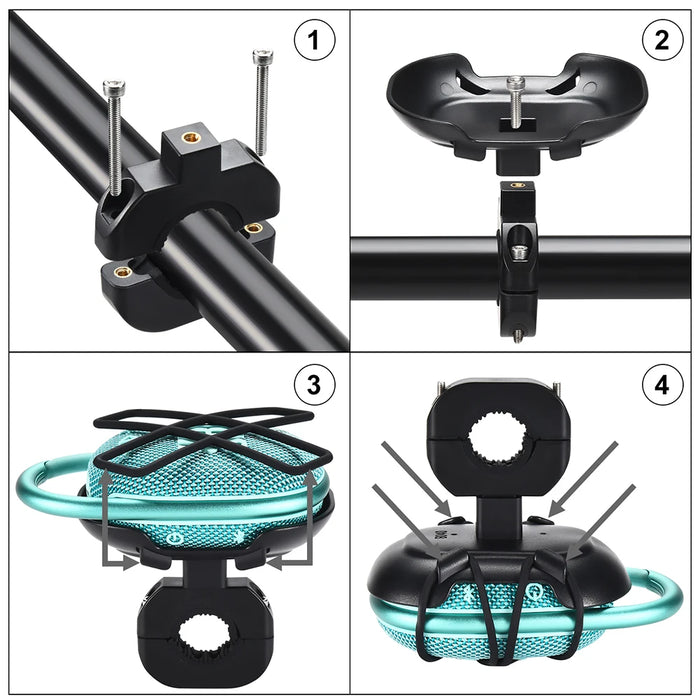 1

2

3

4