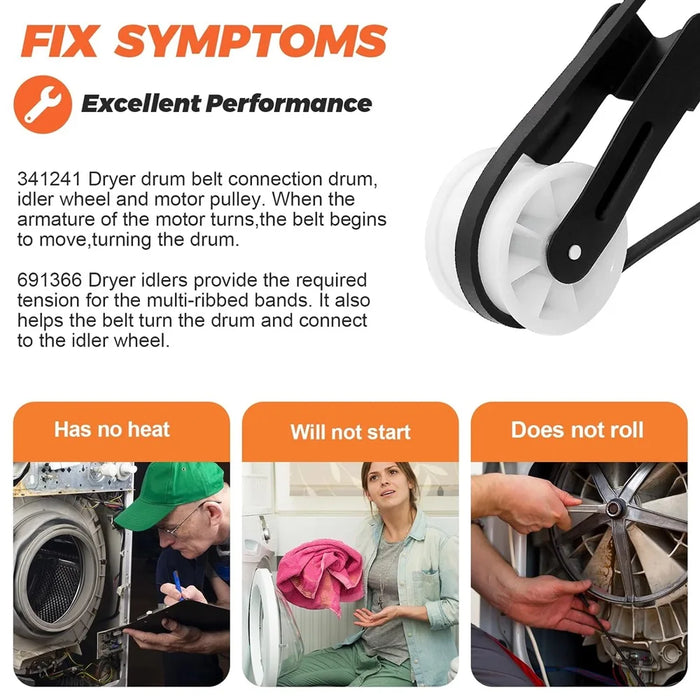 FIX SYMPTOMS

Excellent Performance

341241 Dryer drum belt connection drum, idler wheel and motor pulley. When the armature of the motor turns,the belt begins to move,turning the drum.

691366 Dryer idlers provide the required tension for the multi-ribbed bands. It also helps the belt turn the drum and connect to the idler wheel.

Has no heat

Will not start

Does not roll