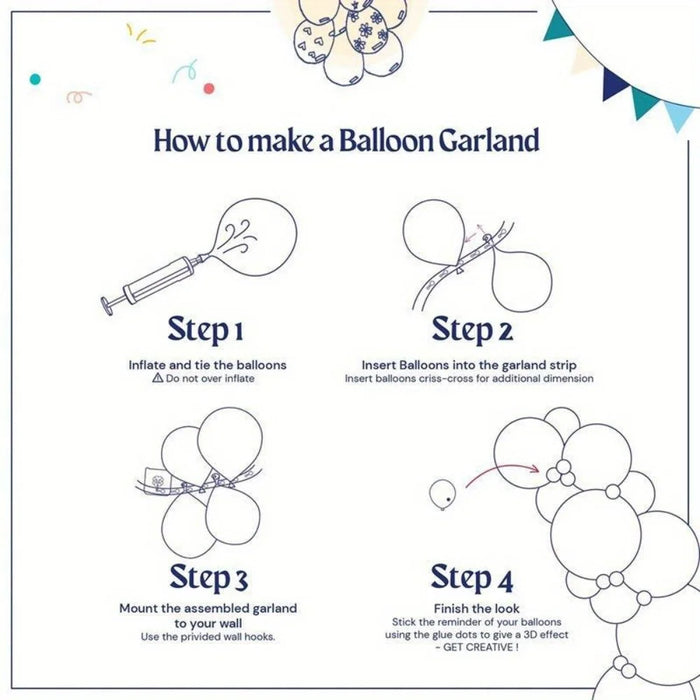 How to make a Balloon Garland

Step 1

Inflate and tie the balloons
⚠ Do not over inflate

Step 2

Insert Balloons into the garland strip
Insert balloons criss-cross for additional dimension

Step 3

Mount the assembled garland to your wall
Use the privided wall hooks.

Step 4

Finish the look
Stick the reminder of your balloons using the glue dots to give a 3D effect - GET CREATIVE !