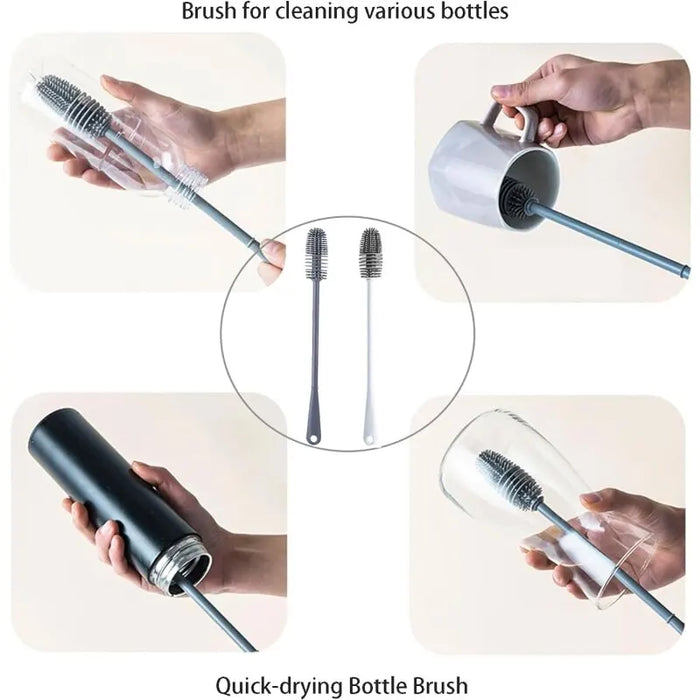 Brush for cleaning various bottles

Quick-drying Bottle Brush