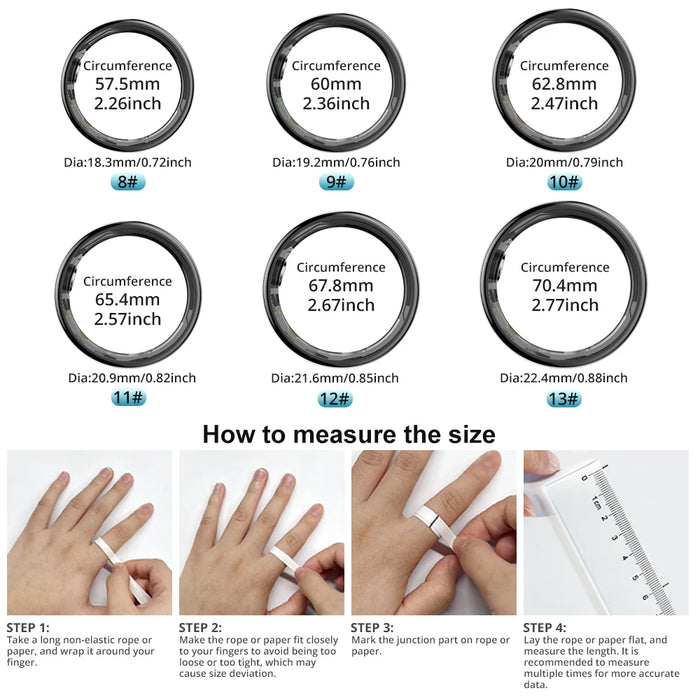 Circumference
57.5mm
2.26inch

Dia:18.3mm/0.72inch
8#

Circumference
60mm
2.36inch

Dia:19.2mm/0.76inch
9#

Circumference
62.8mm
2.47inch

Dia:20mm/0.79inch
10#

Circumference
65.4mm
2.57inch

Dia:20.9mm/0.82inch
11#

Circumference
67.8mm
2.67inch

Dia:21.6mm/0.85inch
12#

Circumference
70.4mm
2.77inch

Dia:22.4mm/0.88inch
13#

How to measure the size

0 1cm 2 3 4 5 6

STEP 1:
Take a long non-elastic rope or paper, and wrap it around your finger.

STEP 2:
Make the rope or paper fit closely to your fingers to avoid being too loose or too tight, which may cause size deviation.

STEP 3:
Mark the junction part on rope or paper.

STEP 4:
Lay the rope or paper flat, and measure the length. It is recommended to measure multiple times for more accurate data.