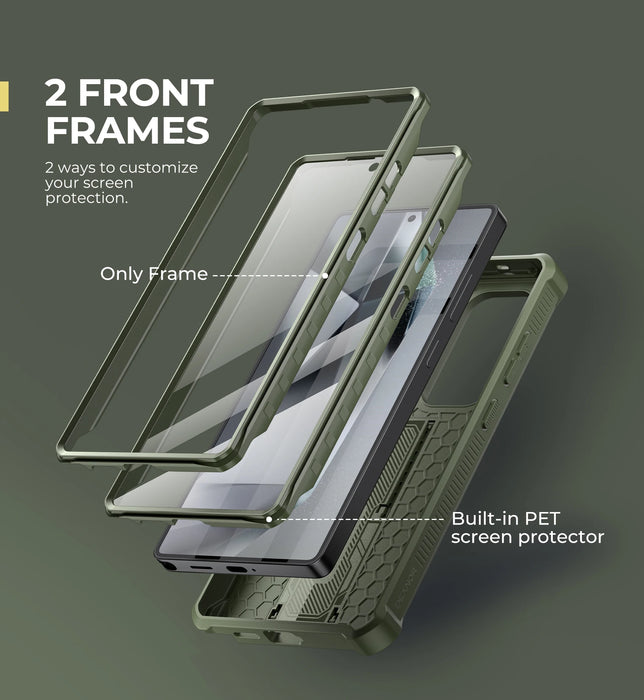 2 FRONT FRAMES

2 ways to customize your screen protection.

Only Frame

Built-in PET screen protector