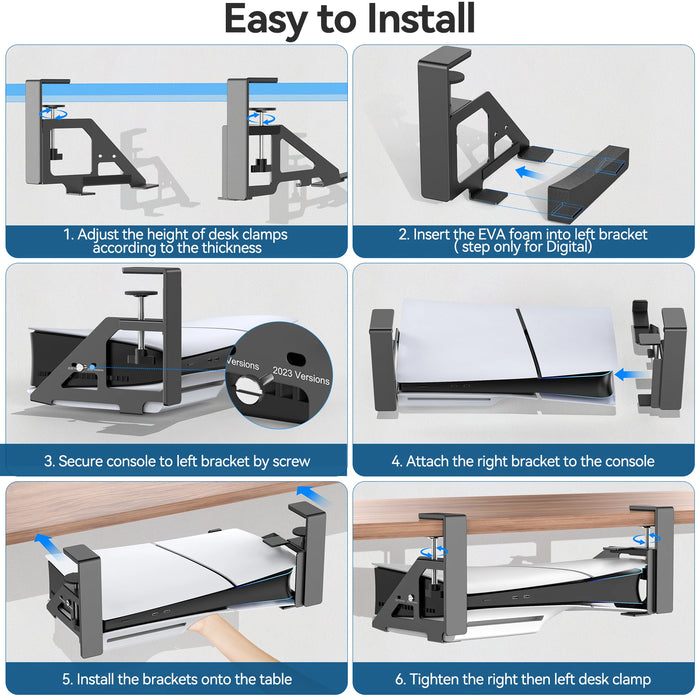 Easy to Install

1. Adjust the height of desk clamps according to the thickness

2. Insert the EVA foam into left bracket ( step only for Digital)

Versions

2023 Versions

3. Secure console to left bracket by screw

4. Attach the right bracket to the console

5. Install the brackets onto the table

6. Tighten the right then left desk clamp