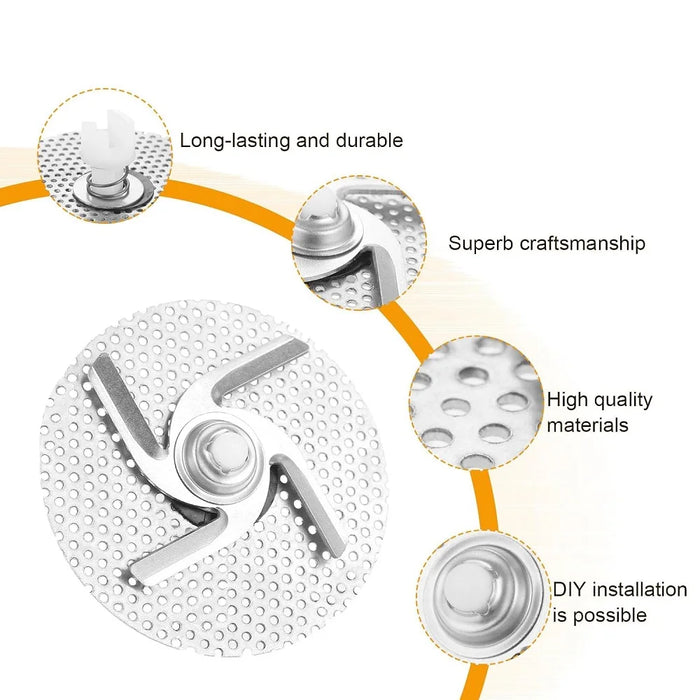 Long-lasting and durable

Superb craftsmanship

High quality materials

DIY installation is possible