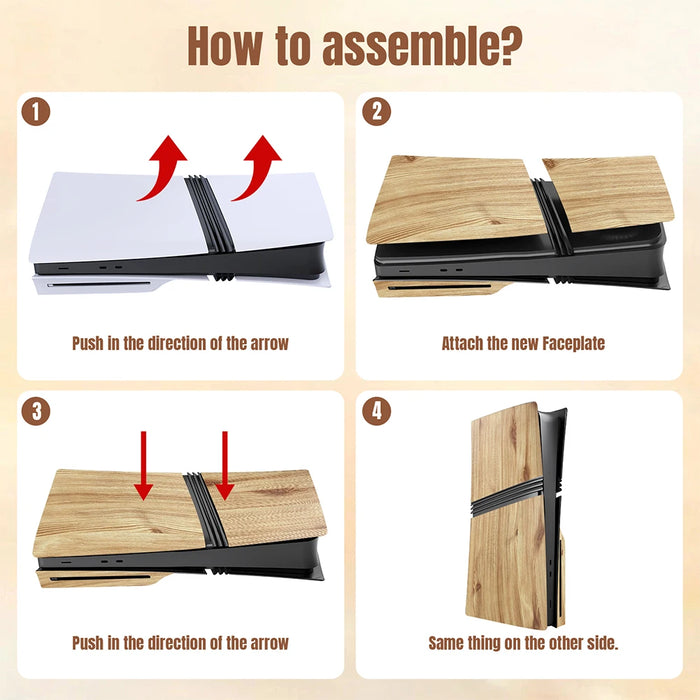 How to assemble?

1

Push in the direction of the arrow

2

Attach the new Faceplate

3

Push in the direction of the arrow

4

Same thing on the other side.