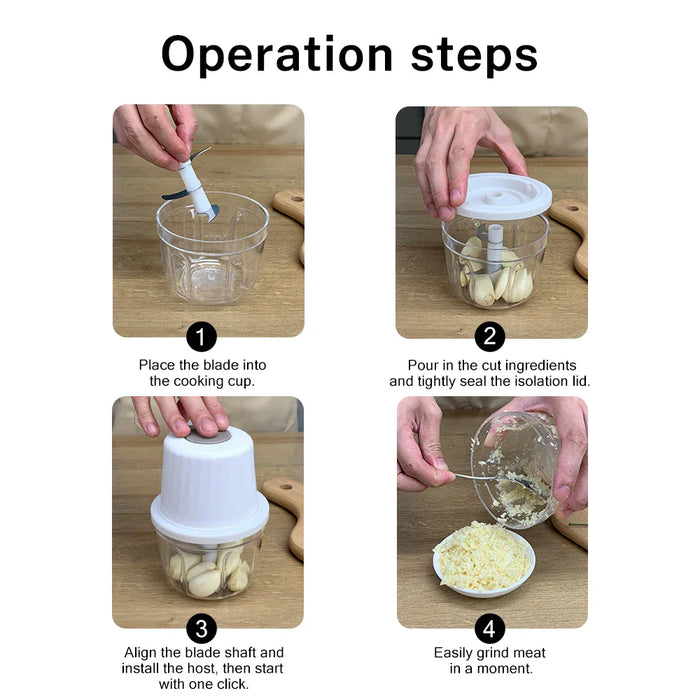 Operation steps

1
Place the blade into the cooking cup.

2
Pour in the cut ingredients and tightly seal the isolation lid.

3
Align the blade shaft and install the host, then start with one click.

4
Easily grind meat in a moment.