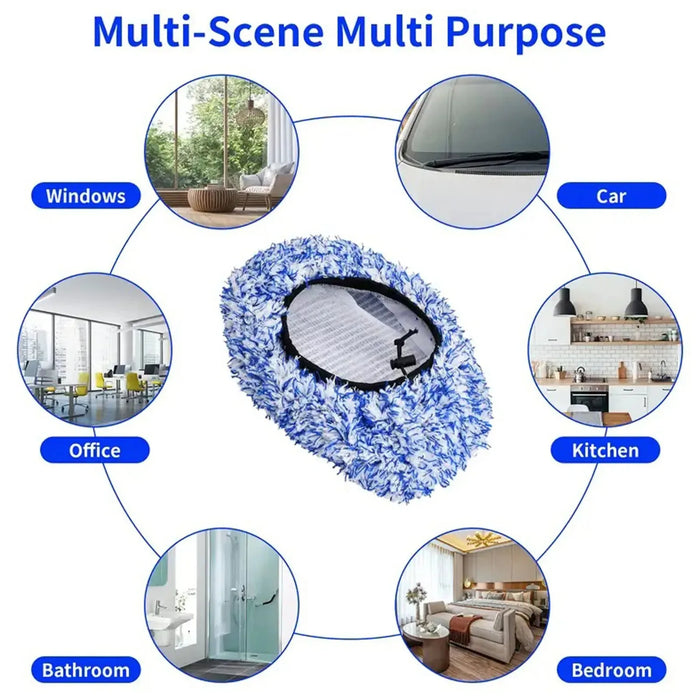 Multi-Scene Multi Purpose

Windows

Car

Office

Kitchen

Bathroom

Bedroom