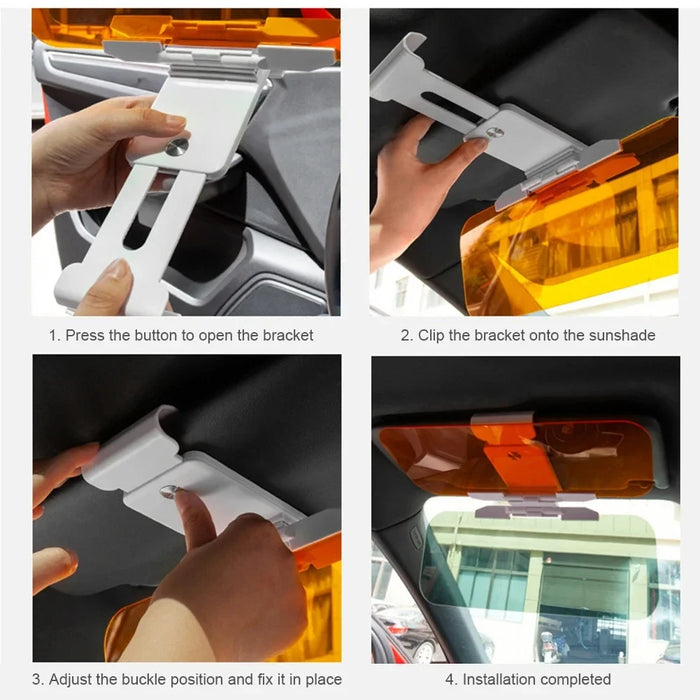 1. Press the button to open the bracket

2. Clip the bracket onto the sunshade

3. Adjust the buckle position and fix it in place

4. Installation completed