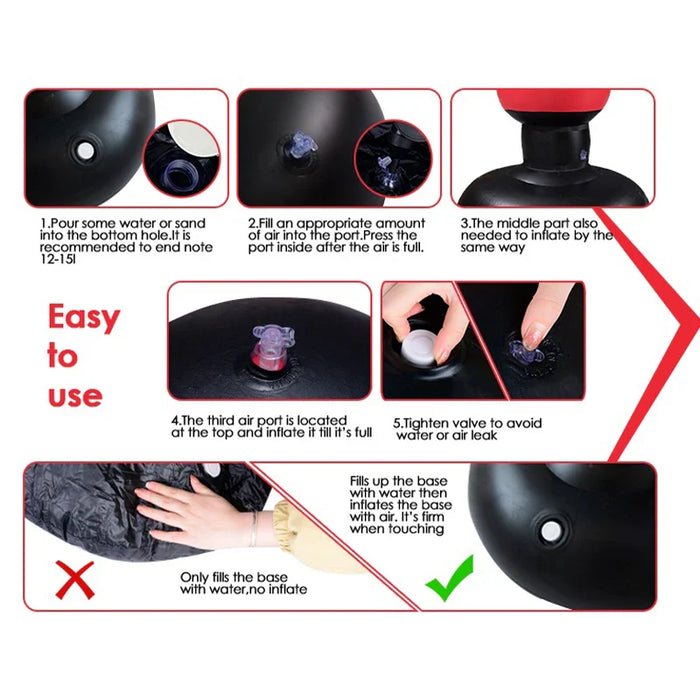 1.Pour some water or sand into the bottom hole.It is recommended to end note 12-15l

2.Fill an appropriate amount of air into the port.Press the port inside after the air is full.

3.The middle part also needed to inflate by the same way

Easy to use

4.The third air port is located at the top and inflate it till it's full

5.Tighten valve to avoid water or air leak

Only fills the base with water,no inflate

Fills up the base with water then inflates the base with air. It's firm when touching