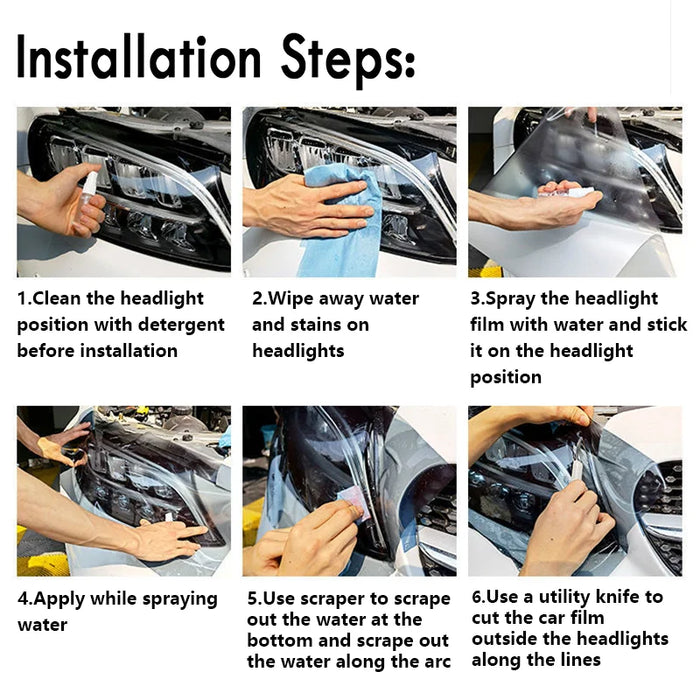 Installation Steps:

1.Clean the headlight position with detergent before installation

2.Wipe away water and stains on headlights

3.Spray the headlight film with water and stick it on the headlight position

4.Apply while spraying water

5.Use scraper to scrape out the water at the bottom and scrape out the water along the arc

6.Use a utility knife to cut the car film outside the headlights along the lines