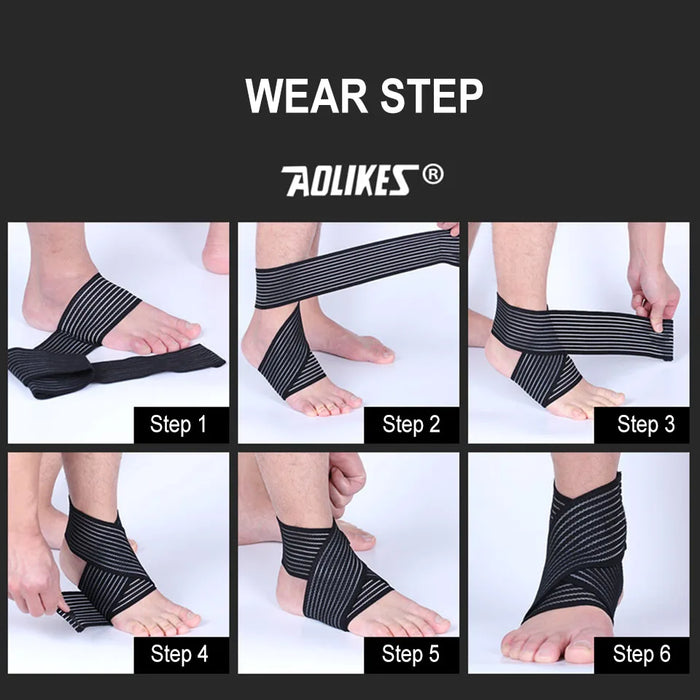 WEAR STEP

AOLIKES ®

Step 1

Step 2

Step 3

Step 4

Step 5

Step 6