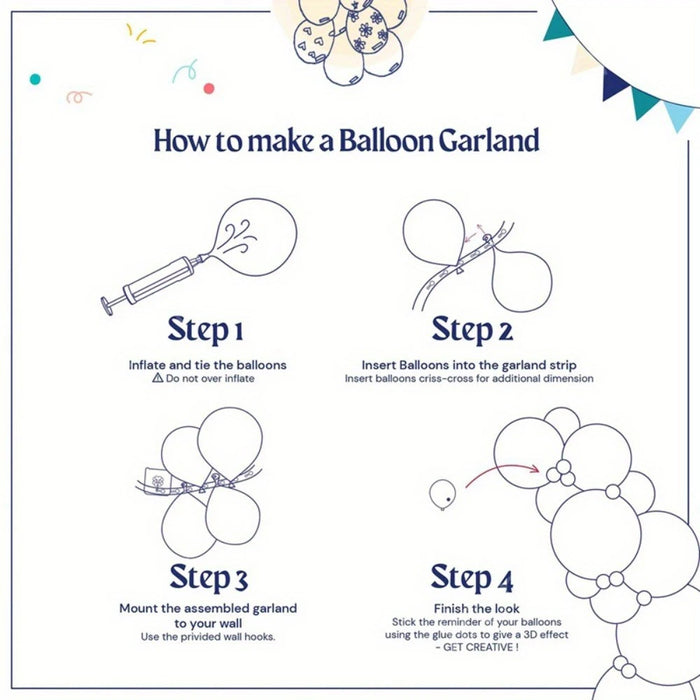 How to make a Balloon Garland

Step 1

Inflate and tie the balloons
⚠ Do not over inflate

Step 2

Insert Balloons into the garland strip
Insert balloons criss-cross for additional dimension

Step 3

Mount the assembled garland to your wall
Use the privided wall hooks.

Step 4

Finish the look
Stick the reminder of your balloons using the glue dots to give a 3D effect - GET CREATIVE !