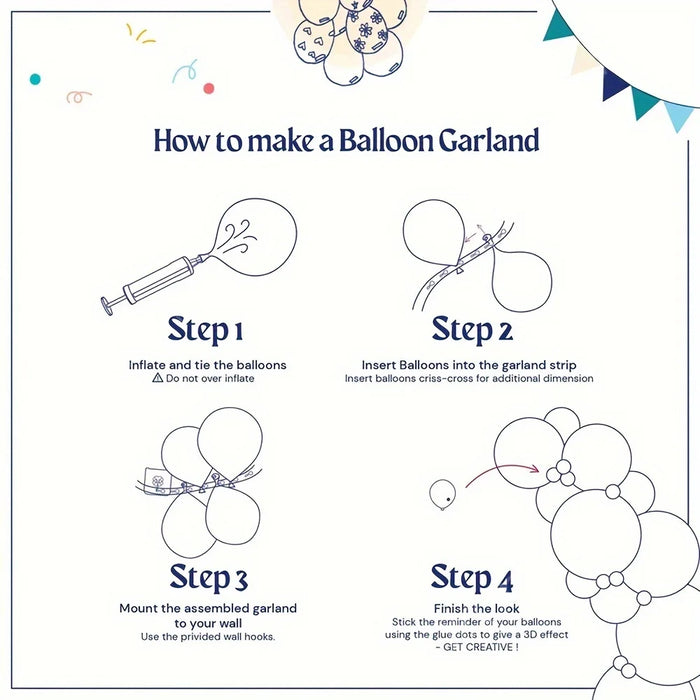 How to make a Balloon Garland

Step 1

Inflate and tie the balloons
⚠ Do not over inflate

Step 2

Insert Balloons into the garland strip
Insert balloons criss-cross for additional dimension

Step 3

Mount the assembled garland to your wall
Use the privided wall hooks.

Step 4

Finish the look
Stick the reminder of your balloons using the glue dots to give a 3D effect - GET CREATIVE !