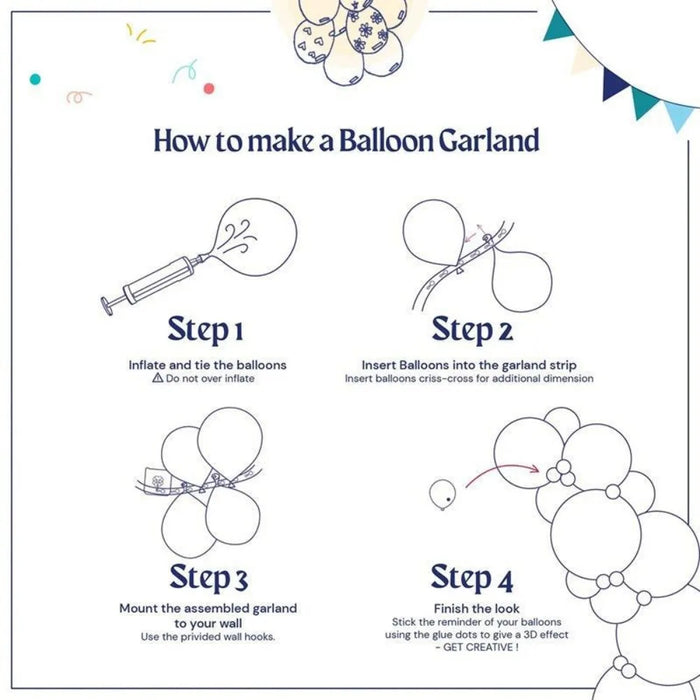 How to make a Balloon Garland

Step 1

Inflate and tie the balloons
⚠ Do not over inflate

Step 2

Insert Balloons into the garland strip
Insert balloons criss-cross for additional dimension

Step 3

Mount the assembled garland to your wall
Use the privided wall hooks.

Step 4

Finish the look
Stick the reminder of your balloons using the glue dots to give a 3D effect - GET CREATIVE !