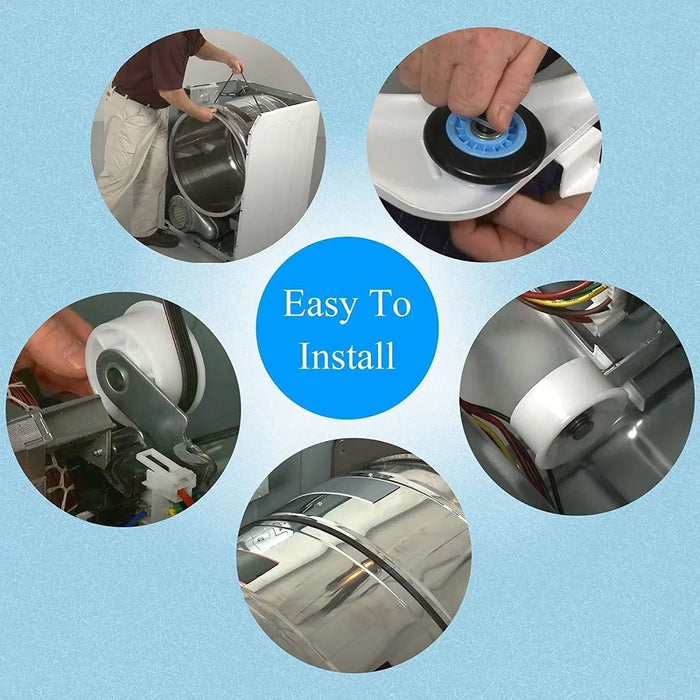 Easy To Install