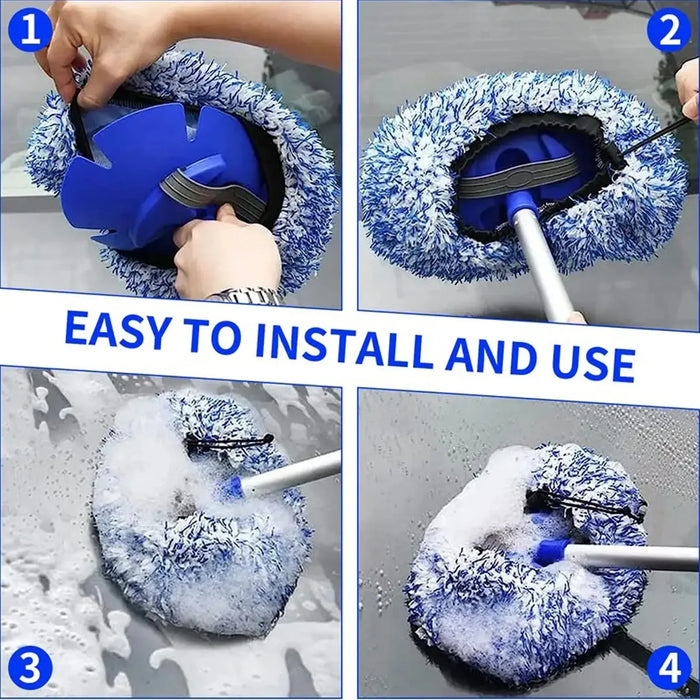 1

2

EASY TO INSTALL AND USE

3

4