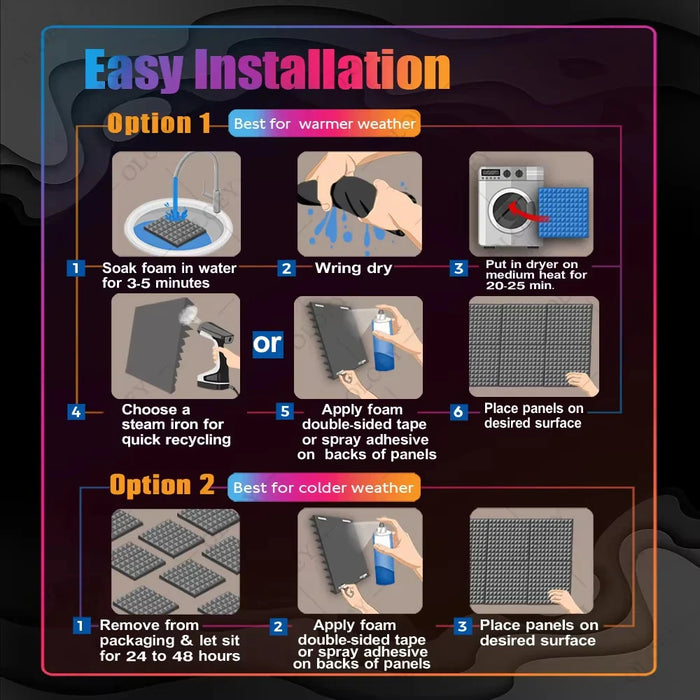 Easy Installation

Option 1 Best for warmer weather

1 Soak foam in water for 3-5 minutes

2 Wring dry

3 Put in dryer on medium heat for 20-25 min.

or

4 Choose a steam iron for quick recycling

5 Apply foam double-sided tape or spray adhesive on backs of panels

6 Place panels on desired surface

Option 2 Best for colder weather

1 Remove from packaging & let sit for 24 to 48 hours

2 Apply foam double-sided tape or spray adhesive on backs of panels

3 Place panels on desired surface