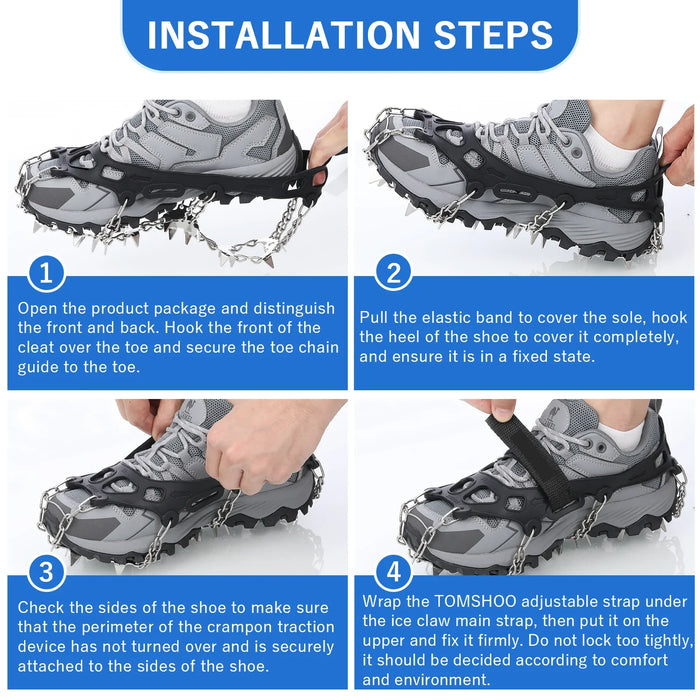 INSTALLATION STEPS

1

Open the product package and distinguish the front and back. Hook the front of the cleat over the toe and secure the toe chain guide to the toe.

2

Pull the elastic band to cover the sole, hook the heel of the shoe to cover it completely, and ensure it is in a fixed state.

3

Check the sides of the shoe to make sure that the perimeter of the crampon traction device has not turned over and is securely attached to the sides of the shoe.

4

Wrap the TOMSHOO adjustable strap under the ice claw main strap, then put it on the upper and fix it firmly. Do not lock too tightly, it should be decided according to comfort and environment.