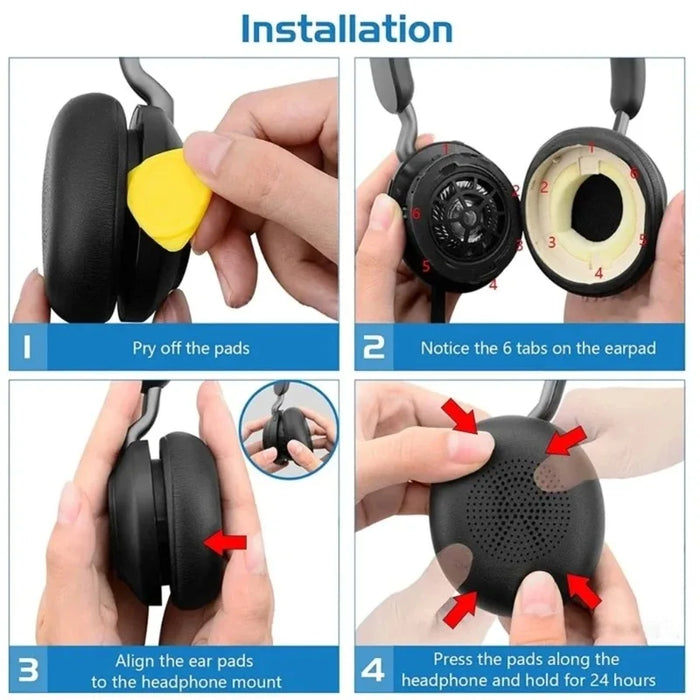 Installation

1 2 3 4 5 6

1 2 3 4 5 6

1 Pry off the pads

2 Notice the 6 tabs on the earpad

3 Align the ear pads to the headphone mount

4 Press the pads along the headphone and hold for 24 hours