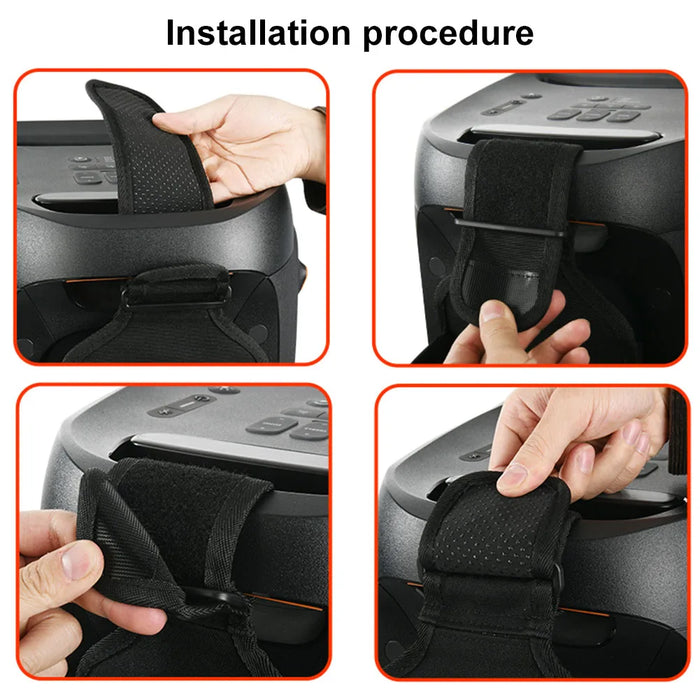 Installation procedure