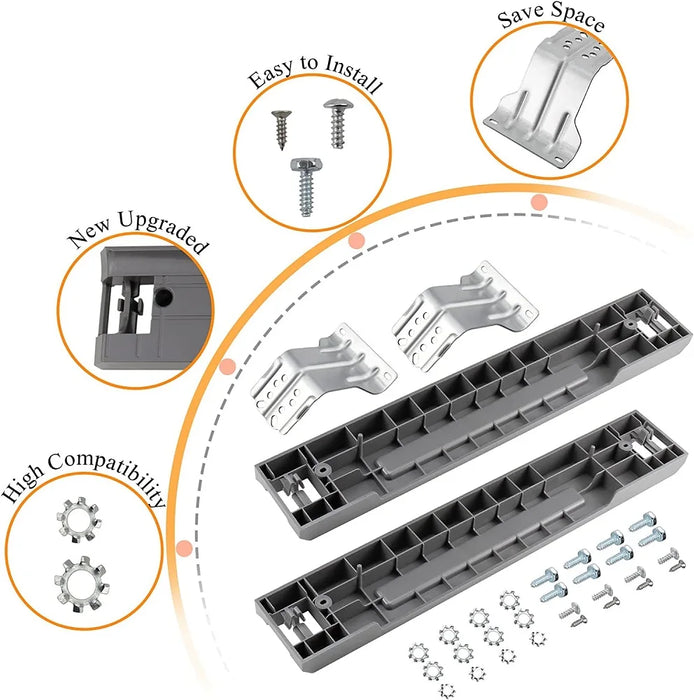 Save Space

Easy to Install

New Upgraded

High Compatibility