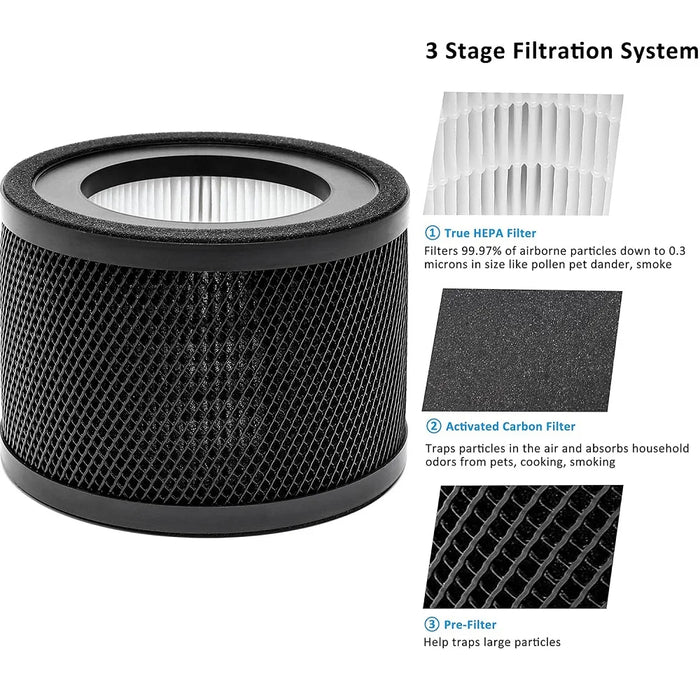 3 Stage Filtration System

① True HEPA Filter

Filters 99.97% of airborne particles down to 0.3 microns in size like pollen pet dander, smoke

② Activated Carbon Filter

Traps particles in the air and absorbs household odors from pets, cooking, smoking

③ Pre-Filter

Help traps large particles