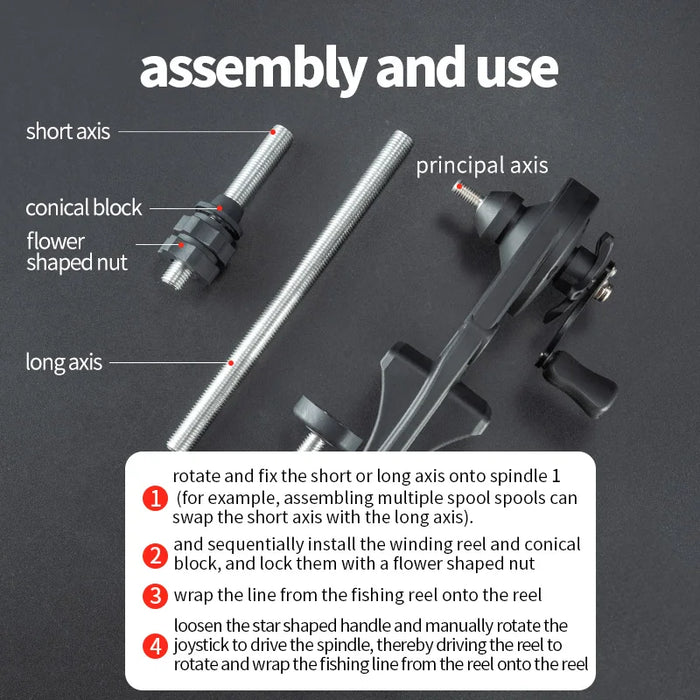 assembly and use

short axis

conical block

flower shaped nut

long axis

principal axis

1 rotate and fix the short or long axis onto spindle 1 (for example, assembling multiple spool spools can swap the short axis with the long axis).

2 and sequentially install the winding reel and conical block, and lock them with a flower shaped nut

3 wrap the line from the fishing reel onto the reel

4 loosen the star shaped handle and manually rotate the joystick to drive the spindle, thereby driving the reel to rotate and wrap the fishing line from the reel onto the reel