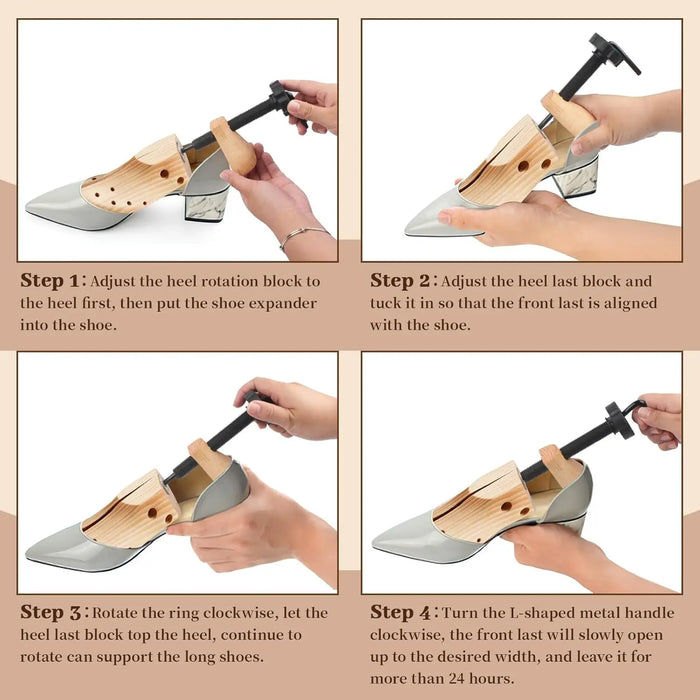 Step 1: Adjust the heel rotation block to the heel first, then put the shoe expander into the shoe.

Step 2: Adjust the heel last block and tuck it in so that the front last is aligned with the shoe.

Step 3: Rotate the ring clockwise, let the heel last block top the heel, continue to rotate can support the long shoes.

Step 4: Turn the L-shaped metal handle clockwise, the front last will slowly open up to the desired width, and leave it for more than 24 hours.