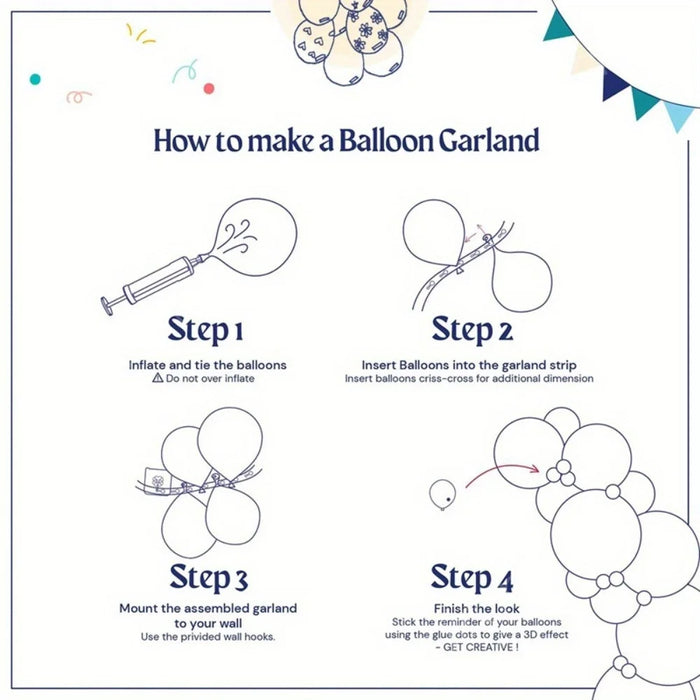 How to make a Balloon Garland

Step 1

Inflate and tie the balloons
⚠ Do not over inflate

Step 2

Insert Balloons into the garland strip
Insert balloons criss-cross for additional dimension

Step 3

Mount the assembled garland to your wall
Use the privided wall hooks.

Step 4

Finish the look
Stick the reminder of your balloons using the glue dots to give a 3D effect - GET CREATIVE !