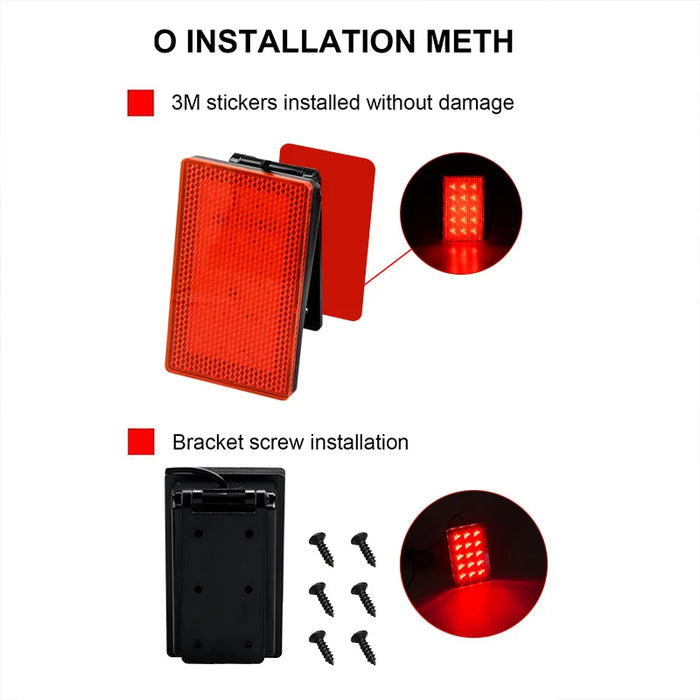 O INSTALLATION METH

3M stickers installed without damage

Bracket screw installation