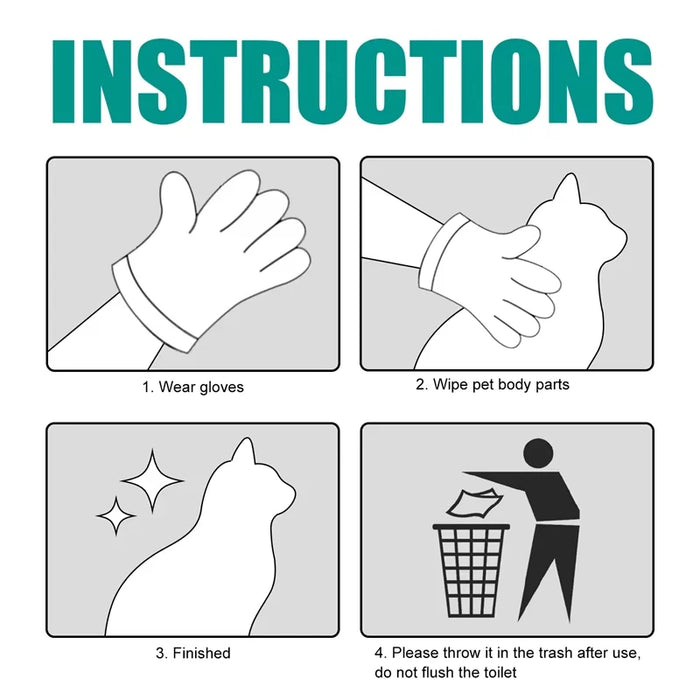 INSTRUCTIONS

1. Wear gloves

2. Wipe pet body parts

3. Finished

4. Please throw it in the trash after use, do not flush the toilet