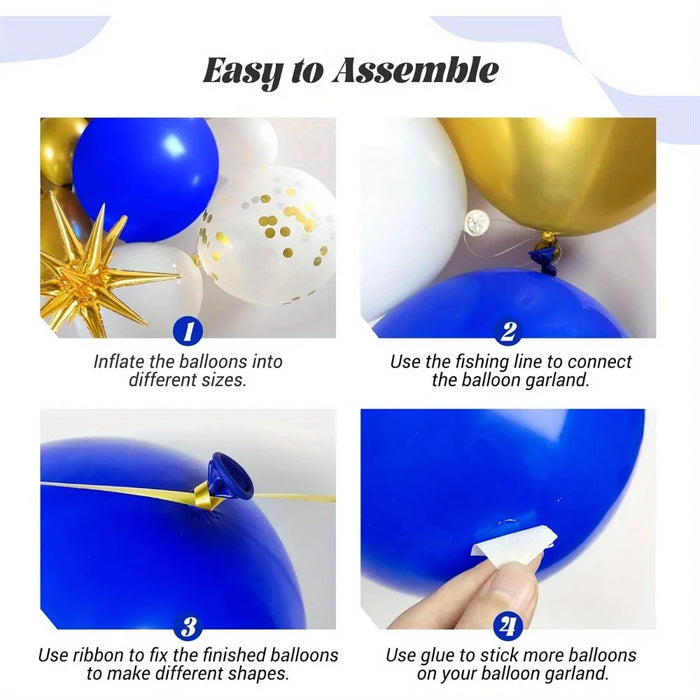 Easy to Assemble

1
Inflate the balloons into different sizes.

2
Use the fishing line to connect the balloon garland.

3
Use ribbon to fix the finished balloons to make different shapes.

4
Use glue to stick more balloons on your balloon garland.