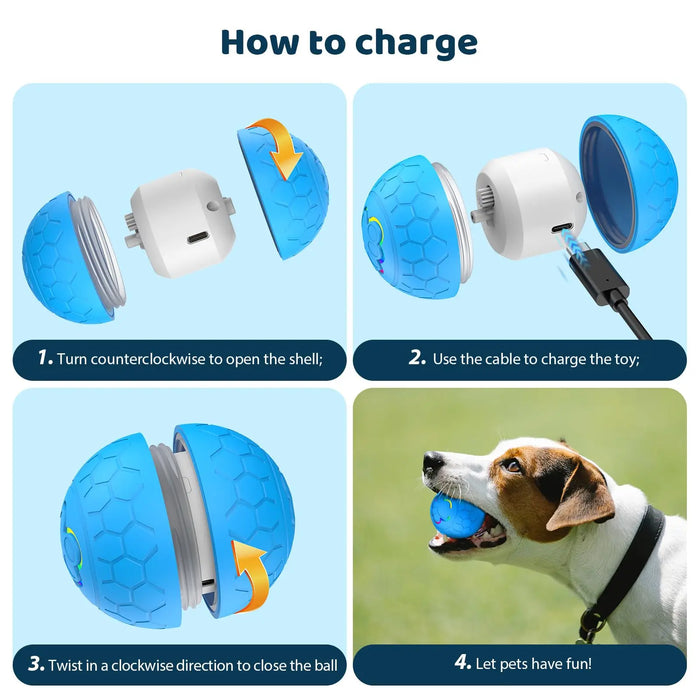 How to charge

1. Turn counterclockwise to open the shell;

2. Use the cable to charge the toy;

3. Twist in a clockwise direction to close the ball

4. Let pets have fun!