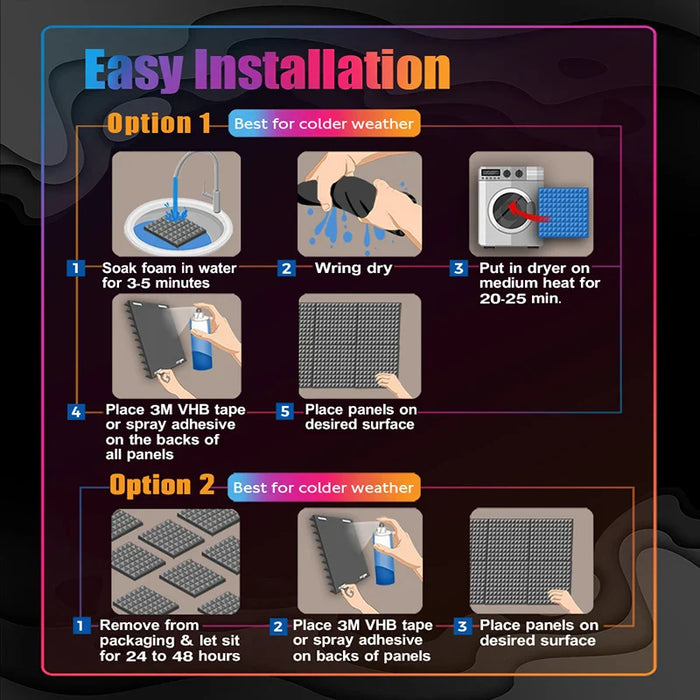 Easy Installation

Option 1 Best for colder weather

1 Soak foam in water for 3-5 minutes

2 Wring dry

3 Put in dryer on medium heat for 20-25 min.

4 Place 3M VHB tape or spray adhesive on the backs of all panels

5 Place panels on desired surface

Option 2 Best for colder weather

1 Remove from packaging & let sit for 24 to 48 hours

2 Place 3M VHB tape or spray adhesive on backs of panels

3 Place panels on desired surface