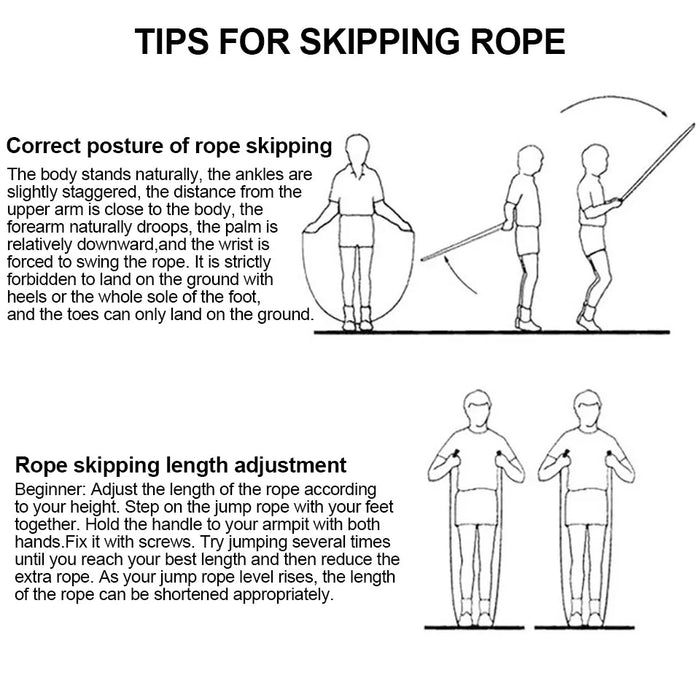 TIPS FOR SKIPPING ROPE

Correct posture of rope skipping

The body stands naturally, the ankles are slightly staggered, the distance from the upper arm is close to the body, the forearm naturally droops, the palm is relatively downward,and the wrist is forced to swing the rope. It is strictly forbidden to land on the ground with heels or the whole sole of the foot, and the toes can only land on the ground.

Rope skipping length adjustment

Beginner: Adjust the length of the rope according to your height. Step on the jump rope with your feet together. Hold the handle to your armpit with both hands.Fix it with screws. Try jumping several times until you reach your best length and then reduce the extra rope. As your jump rope level rises, the length of the rope can be shortened appropriately.