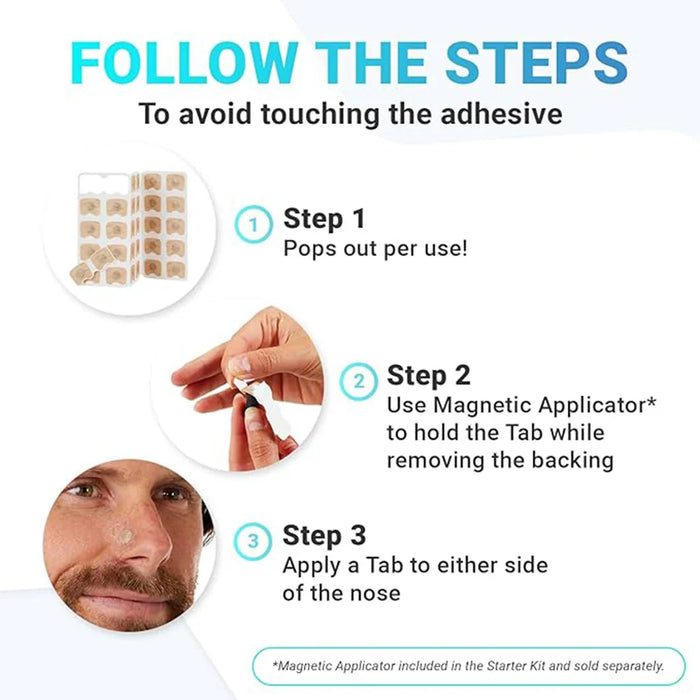 FOLLOW THE STEPS
To avoid touching the adhesive

1 Step 1
Pops out per use!

2 Step 2
Use Magnetic Applicator* to hold the Tab while removing the backing

3 Step 3
Apply a Tab to either side of the nose

*Magnetic Applicator included in the Starter Kit and sold separately.