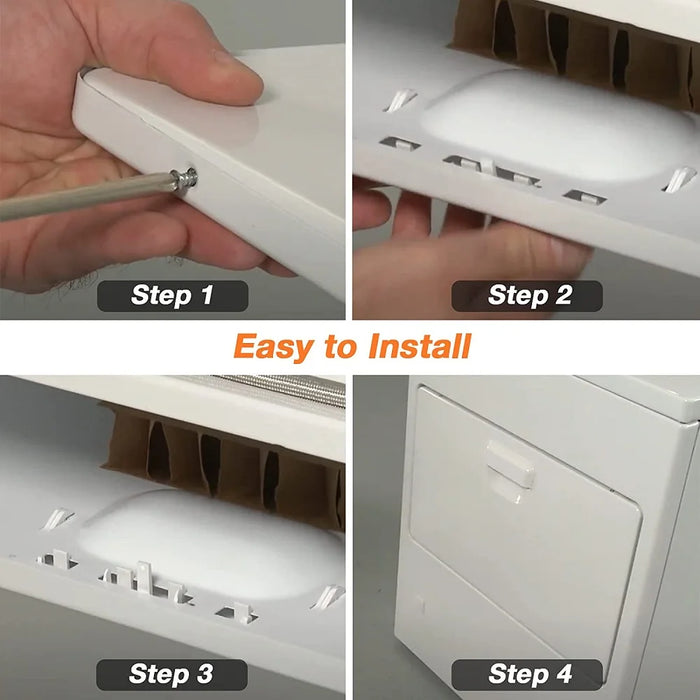 Step 1

Step 2

Easy to Install

Step 3

Step 4