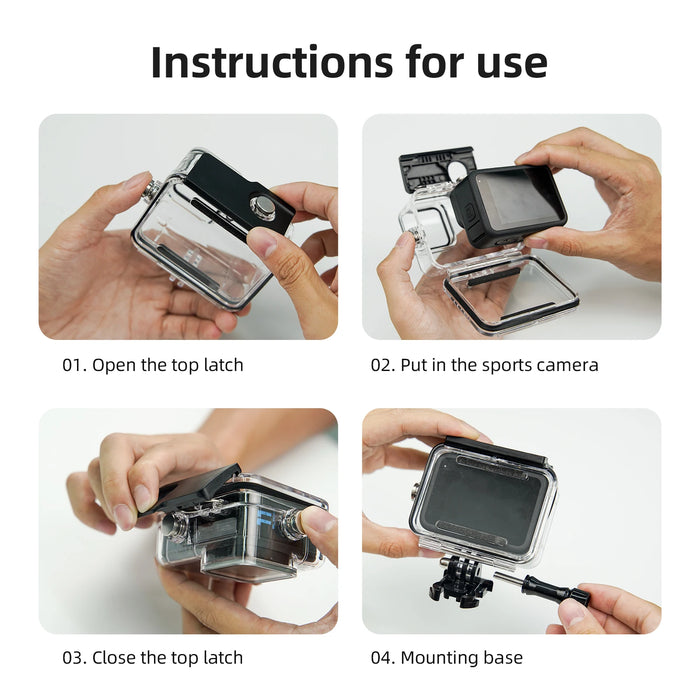 Instructions for use

01. Open the top latch

02. Put in the sports camera

03. Close the top latch

04. Mounting base