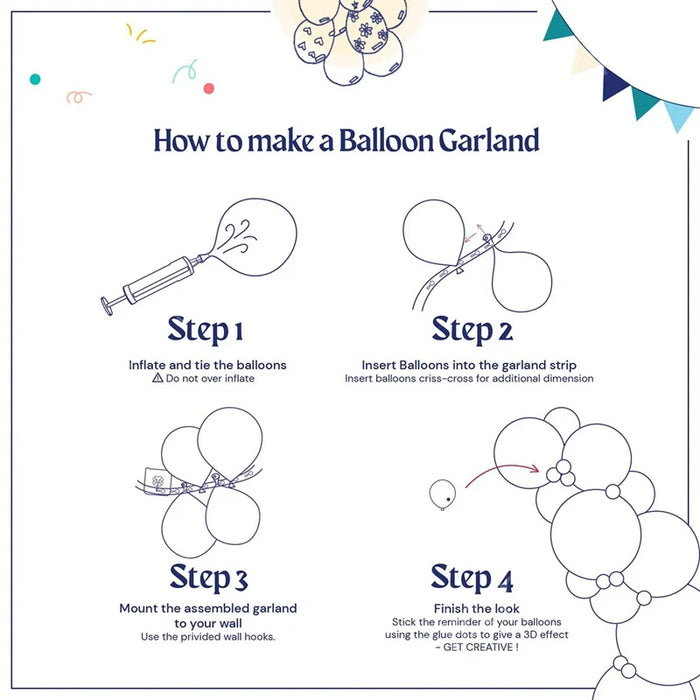 How to make a Balloon Garland

Step 1

Inflate and tie the balloons
⚠ Do not over inflate

Step 2

Insert Balloons into the garland strip
Insert balloons criss-cross for additional dimension

Step 3

Mount the assembled garland to your wall
Use the privided wall hooks.

Step 4

Finish the look
Stick the reminder of your balloons using the glue dots to give a 3D effect - GET CREATIVE !