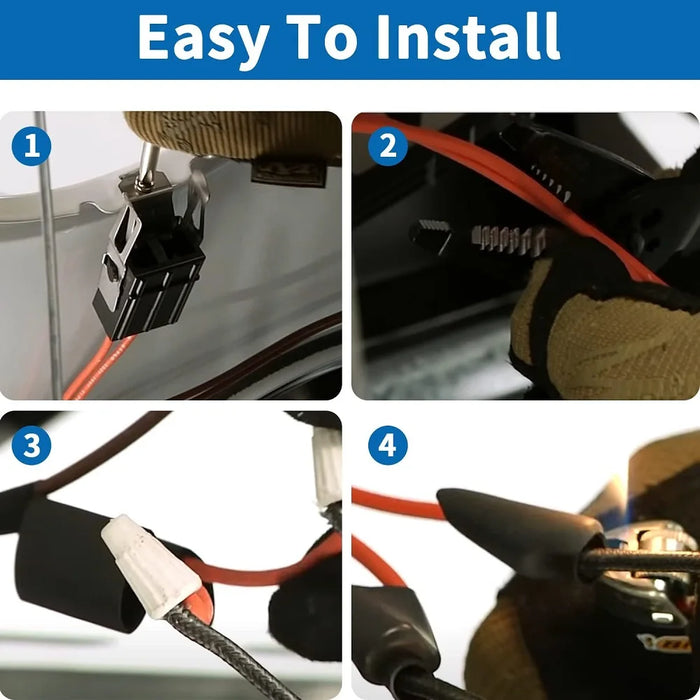 Easy To Install

1

2

3

4