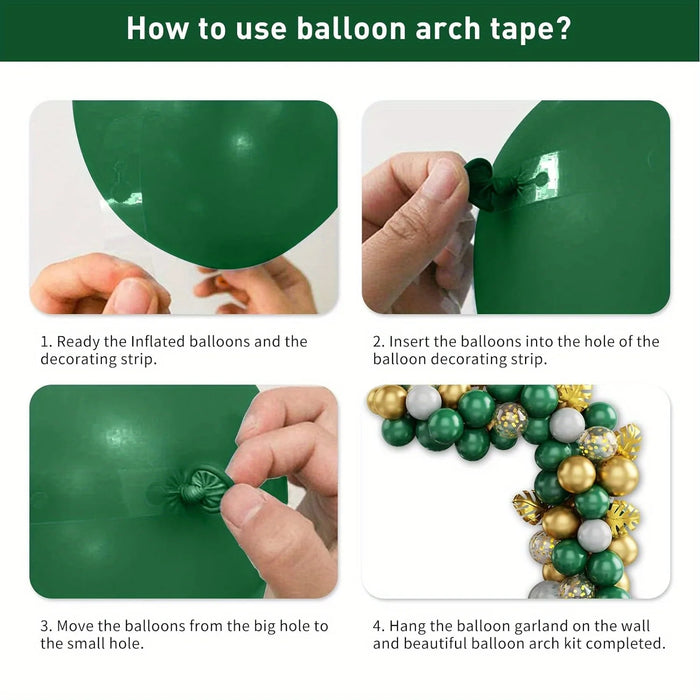 How to use balloon arch tape?

1. Ready the Inflated balloons and the decorating strip.

2. Insert the balloons into the hole of the balloon decorating strip.

3. Move the balloons from the big hole to the small hole.

4. Hang the balloon garland on the wall and beautiful balloon arch kit completed.