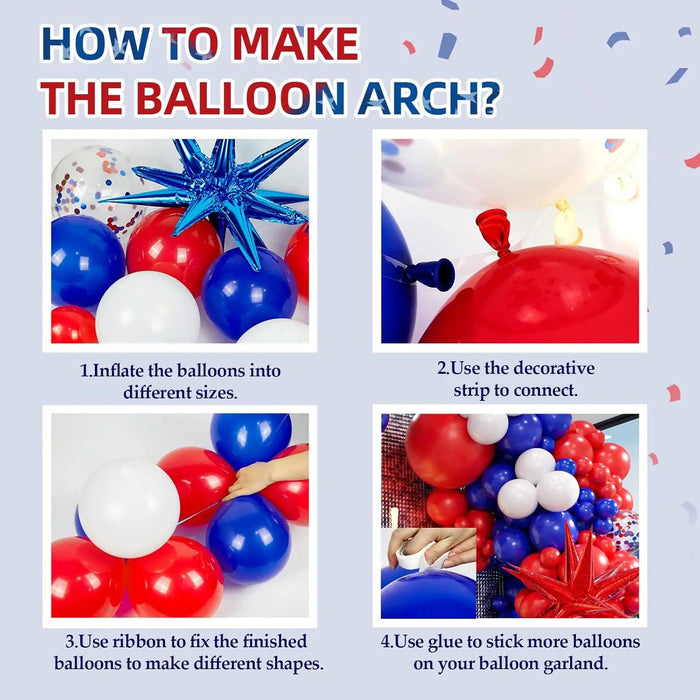 HOW TO MAKE THE BALLOON ARCH?

1.Inflate the balloons into different sizes.

2.Use the decorative strip to connect.

3.Use ribbon to fix the finished balloons to make different shapes.

4.Use glue to stick more balloons on your balloon garland.