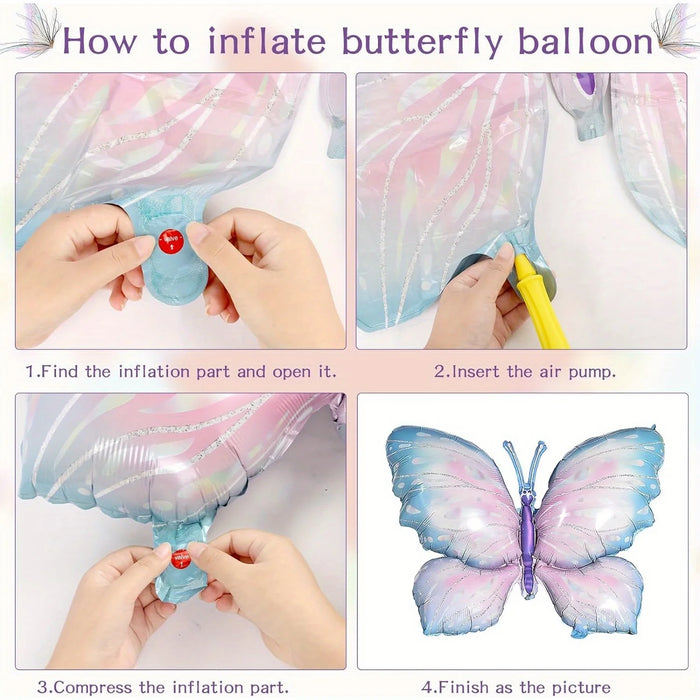 How to inflate butterfly balloon

valve

1.Find the inflation part and open it.

2.Insert the air pump.

valve

3.Compress the inflation part.

4.Finish as the picture